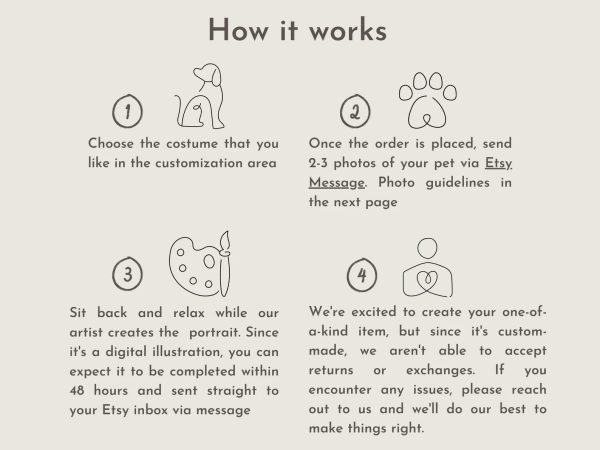 How it works

1

Choose the costume that you like in the customization area

2

Once the order is placed, send 2-3 photos of your pet via Etsy Message. Photo guidelines in the next page

3

Sit back and relax while our artist creates the portrait. Since it's a digital illustration, you can expect it to be completed within 48 hours and sent straight to your Etsy inbox via message

4

We're excited to create your one-of-a-kind item, but since it's custom-made, we aren't able to accept returns or exchanges. If you encounter any issues, please reach out to us and we'll do our best to make things right.